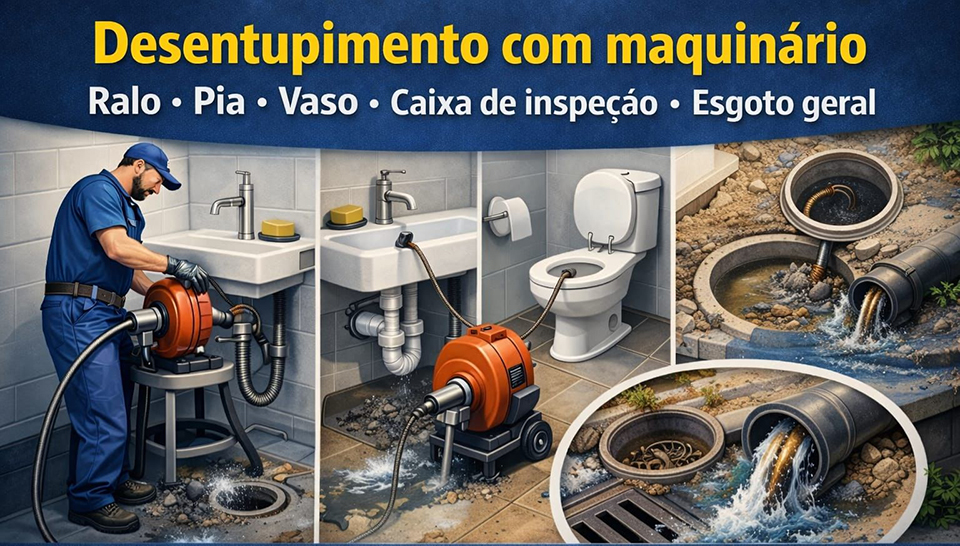 Desentupimento com maquinário
Ralo • Pia • Vaso • Caixa de inspeção • Esgoto geral